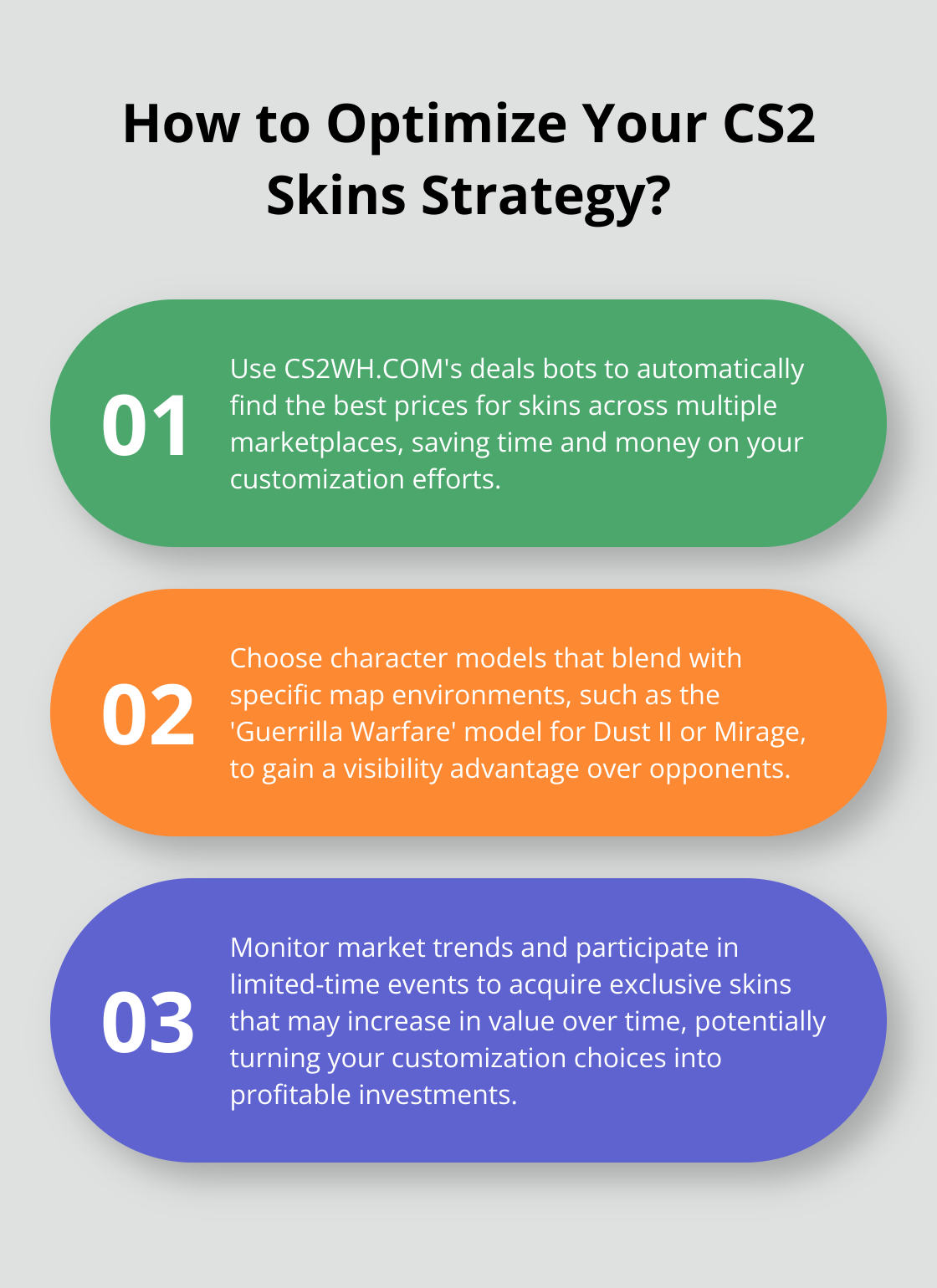 How to Optimize Your CS2 Skins Strategy?

01

Use CS2WH.COM's deals bots to automatically find the best prices for skins across multiple marketplaces, saving time and money on your customization efforts.

02

Choose character models that blend with specific map environments, such as the 'Guerrilla Warfare' model for Dust II or Mirage, to gain a visibility advantage over opponents.

03

Monitor market trends and participate in limited-time events to acquire exclusive skins that may increase in value over time, potentially turning your customization choices into profitable investments.