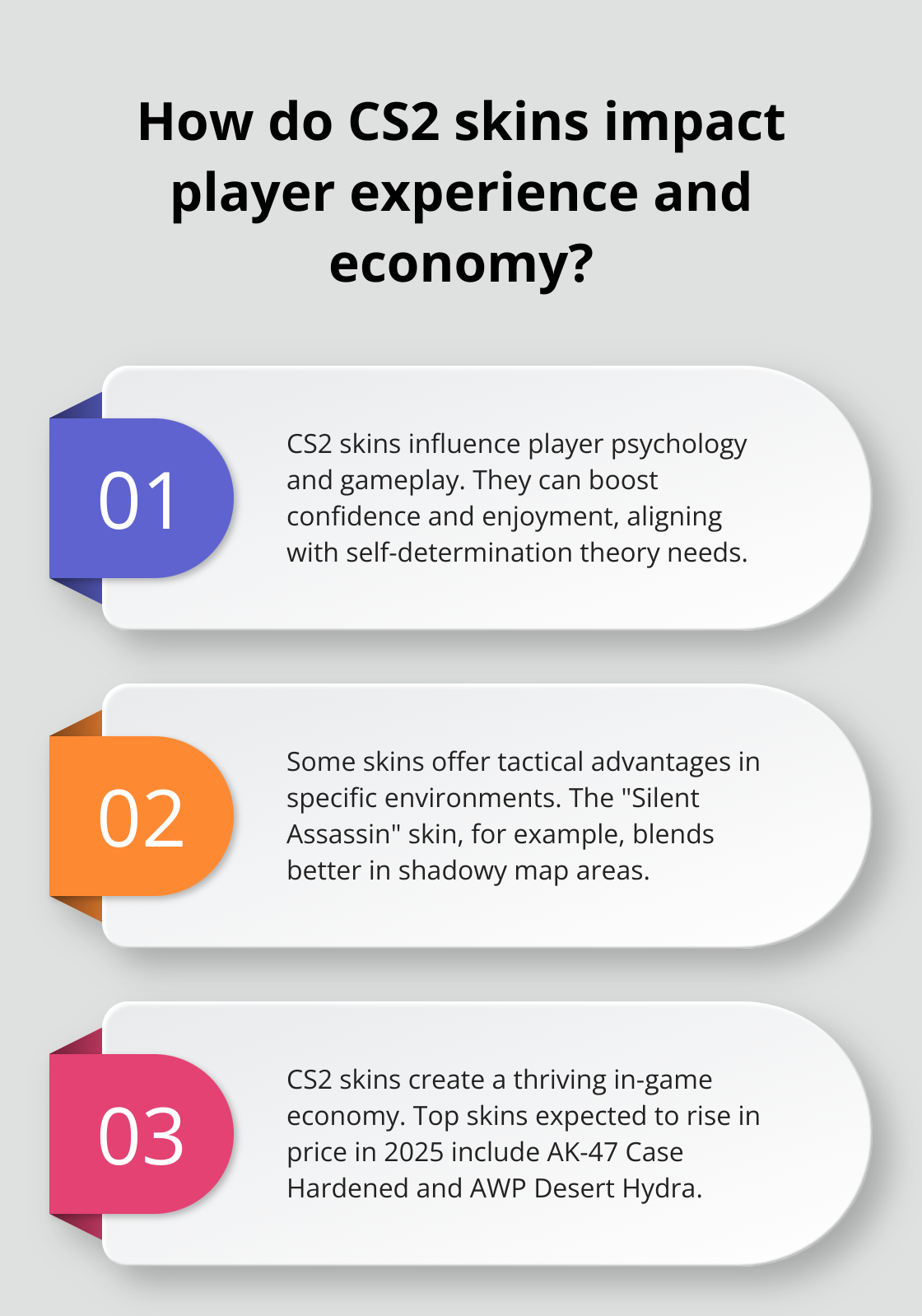 How do CS2 skins impact player experience and economy?

01

CS2 skins influence player psychology and gameplay. They can boost confidence and enjoyment, aligning with self-determination theory needs.

02

Some skins offer tactical advantages in specific environments. The "Silent Assassin" skin, for example, blends better in shadowy map areas.

03

CS2 skins create a thriving in-game economy. Top skins expected to rise in price in 2025 include AK-47 Case Hardened and AWP Desert Hydra.